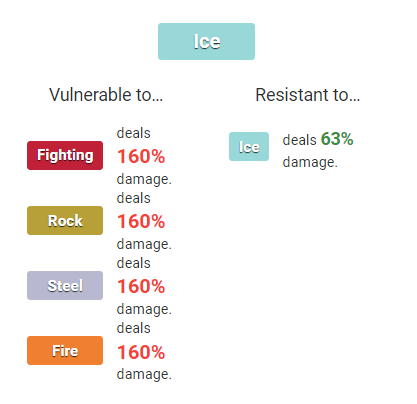 Ice

Vulnerable to...

Fighting deals 160% damage.

Rock deals 160% damage.

Steel deals 160% damage.

Fire deals 160% damage.

Resistant to...

Ice deals 63% damage.